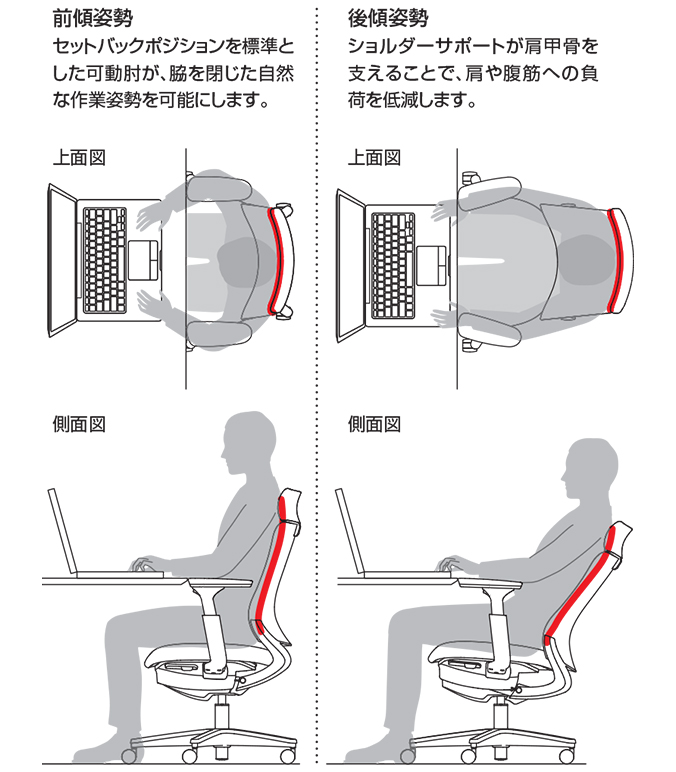 前傾姿勢
セットバックポジションを標準とした可動肘が、脇を閉じた自然な作業姿勢を可能にします。

上面図

側面図

後傾姿勢
ショルダーサポートが肩甲骨を支えることで、肩や腹筋への負荷を低減します。

上面図

側面図